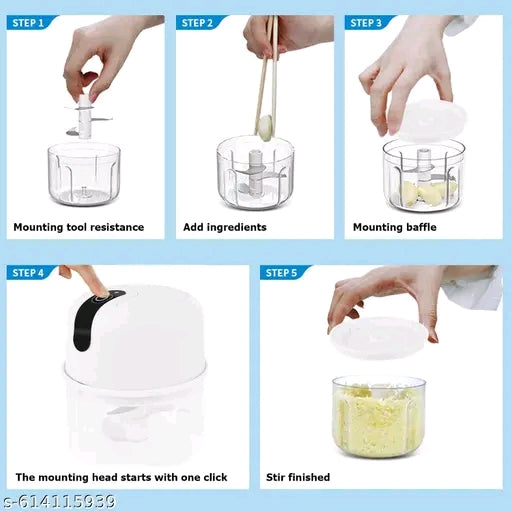 STEP 1

Mounting tool resistance

STEP 2

Add ingredients

STEP 3

Mounting baffle

STEP 4

The mounting head starts with one click

STEP 5

Stir finished

s-614115939